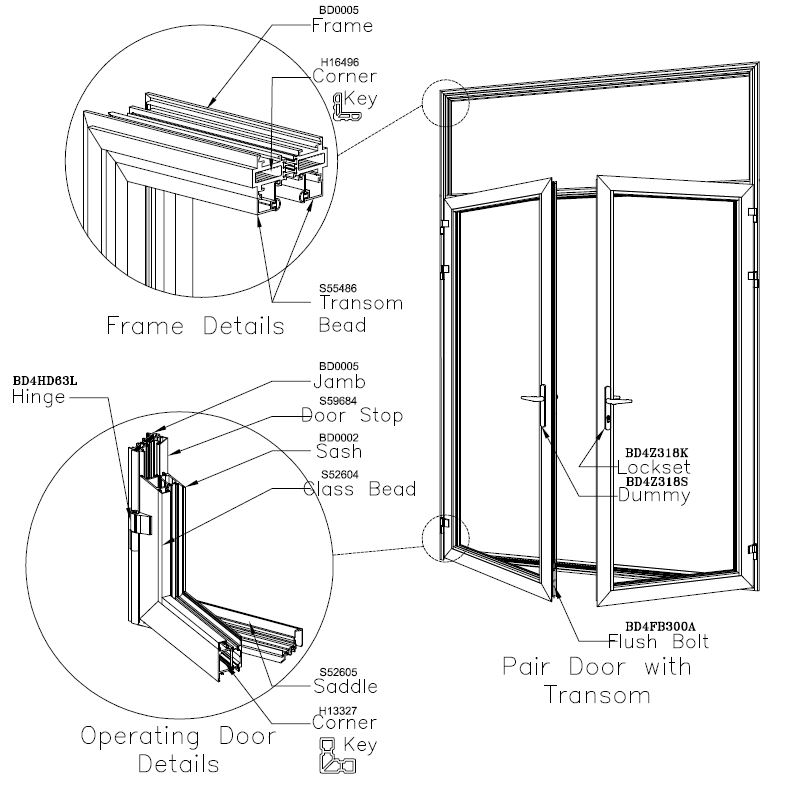 BD0005
Frame

H16496
Corner
Key

S55486
Transom
Bead

Frame Details

BD4HD63L
Hinge

BD0005
Jamb

S59684
Door Stop

BD0002
Sash

S52604
Glass Bead

S52605
Saddle

H13327
Corner
Key

Operating Door Details

BD4Z318K
Lockset
BD4Z318S
Dummy

BD4FB300A
Flush Bolt

Pair Door with Transom